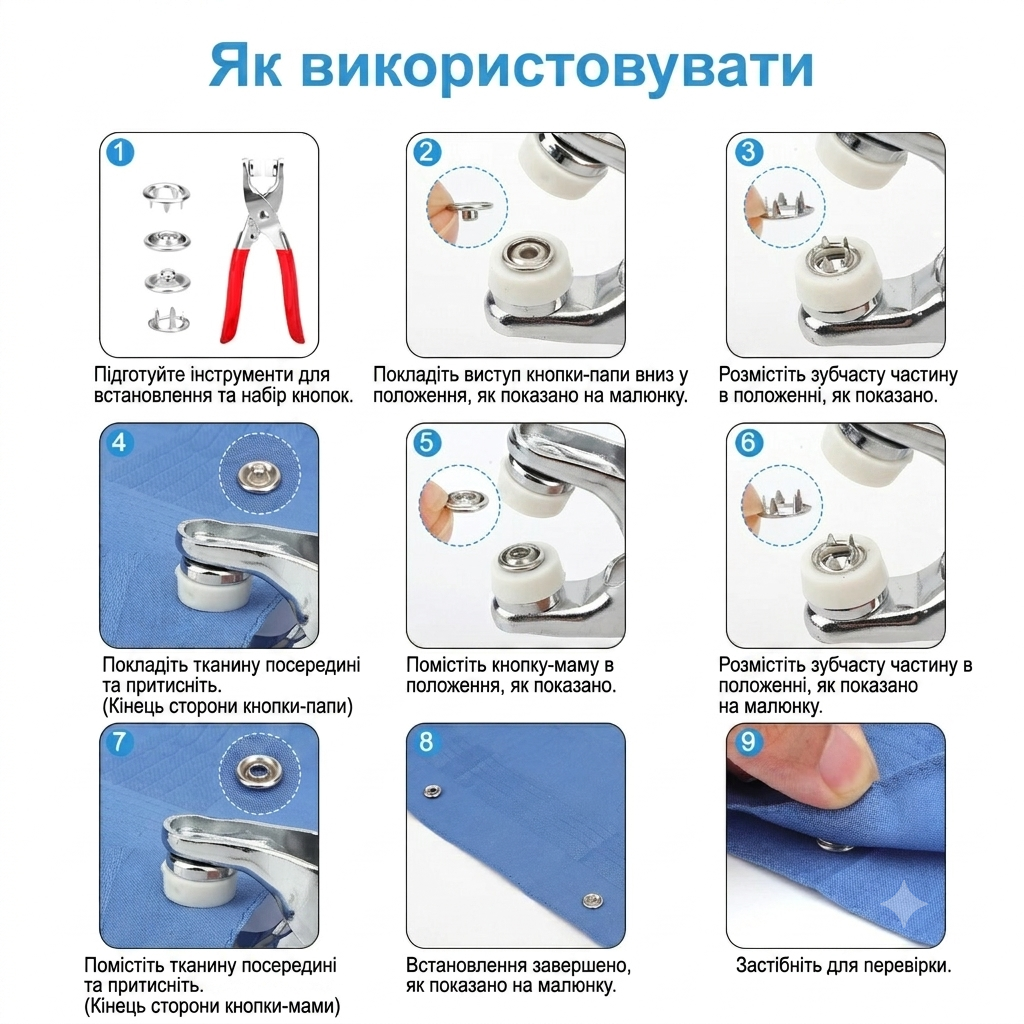 Як використовувати

1

Підготуйте інструменти для встановлення та набір кнопок.

2

Покладіть виступ кнопки-папи вниз у положення, як показано на малюнку.

3

Розмістіть зубчасту частину в положенні, як показано.

4

Покладіть тканину посередині та притисніть.
(Кінець сторони кнопки-папи)

5

Помістіть кнопку-маму в положення, як показано.

6

Розмістіть зубчасту частину в положенні, як показано на малюнку.

7

Помістіть тканину посередині та притисніть.
(Кінець сторони кнопки-мами)

8

Встановлення завершено, як показано на малюнку.

9

Застібніть для перевірки.